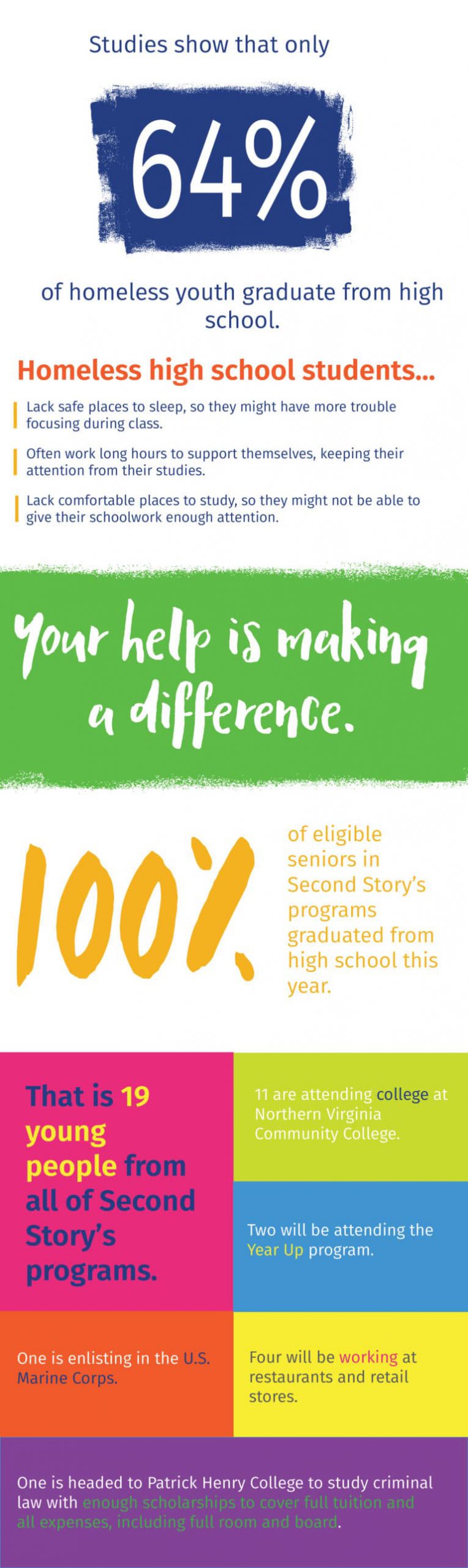 Studies show that only

64%

of homeless youth graduate from high school.

Homeless high school students...

Lack safe places to sleep, so they might have more trouble focusing during class.

Often work long hours to support themselves, keeping their attention from their studies.

Lack comfortable places to study, so they might not be able to give their schoolwork enough attention.

Your help is making a difference.

100% of eligible seniors in Second Story's programs graduated from high school this year.

That is 19 young people from all of Second Story's programs.

11 are attending college at Northern Virginia Community College.

Two will be attending the Year Up program.

One is enlisting in the U.S. Marine Corps.

Four will be working at restaurants and retail stores.

One is headed to Patrick Henry College to study criminal law with enough scholarships to cover full tuition and all expenses, including full room and board.